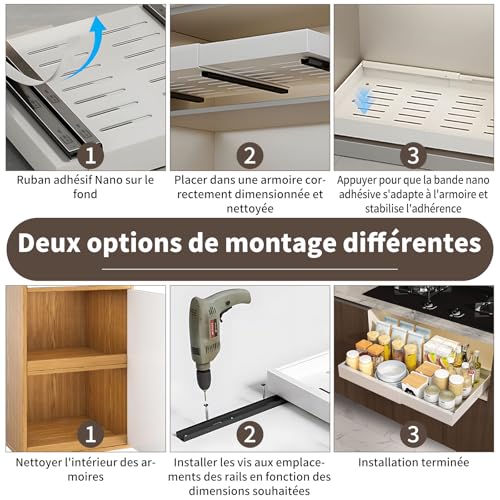 1

Ruban adhésif Nano sur le fond

2

Placer dans une armoire correctement dimensionnée et nettoyée

3

Appuyer pour que la bande nano adhésive s'adapte à l'armoire et stabilise l'adhérence

Deux options de montage différentes

1

Nettoyer l'intérieur des armoires

2

Installer les vis aux emplacements des rails en fonction des dimensions souhaitées

3

Installation terminée