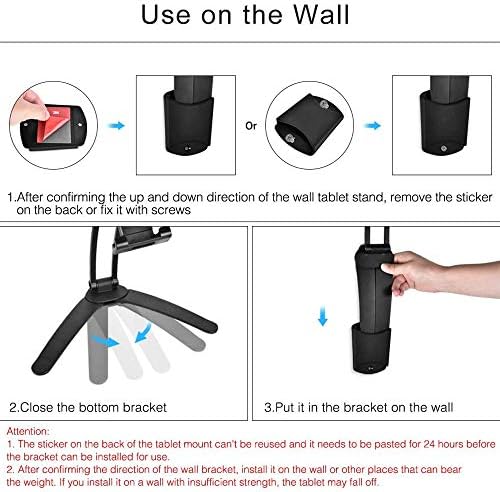 Use on the Wall

Or

1.After confirming the up and down direction of the wall tablet stand, remove the sticker on the back or fix it with screws

2.Close the bottom bracket

3.Put it in the bracket on the wall

Attention:
1. The sticker on the back of the tablet mount can't be reused and it needs to be pasted for 24 hours before the bracket can be installed for use.
2. After confirming the direction of the wall bracket, install it on the wall or other places that can bear the weight. If you install it on a wall with insufficient strength, the tablet may fall off.