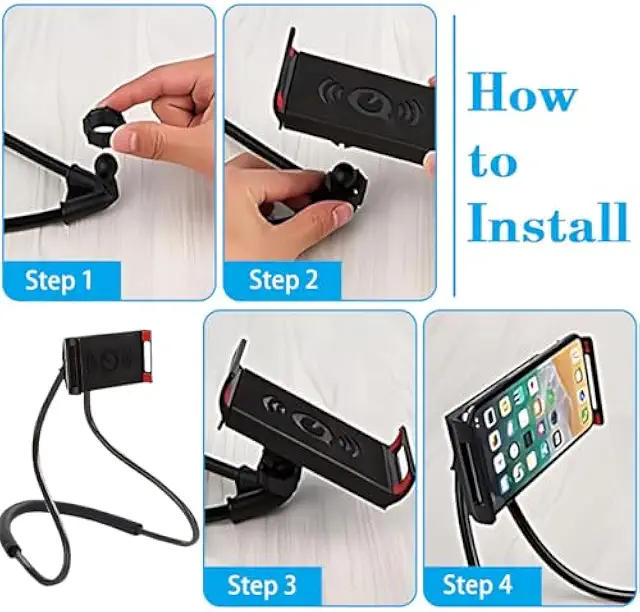 Step 1

Step 2

How to Install

Step 3

Step 4