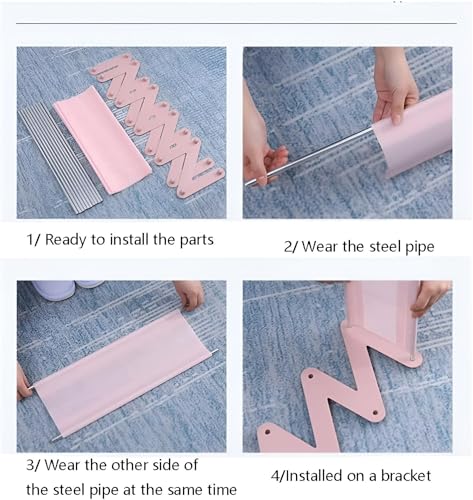 1/ Ready to install the parts

2/ Wear the steel pipe

3/ Wear the other side of the steel pipe at the same time

4/Installed on a bracket