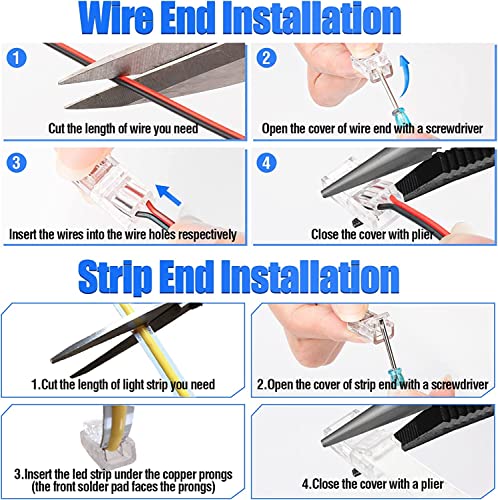 Wire End Installation

1
Cut the length of wire you need

2
Open the cover of wire end with a screwdriver

3
Insert the wires into the wire holes respectively

4
Close the cover with plier

Strip End Installation

1.Cut the length of light strip you need

2.Open the cover of strip end with a screwdriver

3.Insert the led strip under the copper prongs (the front solder pad faces the prongs)

4.Close the cover with a plier