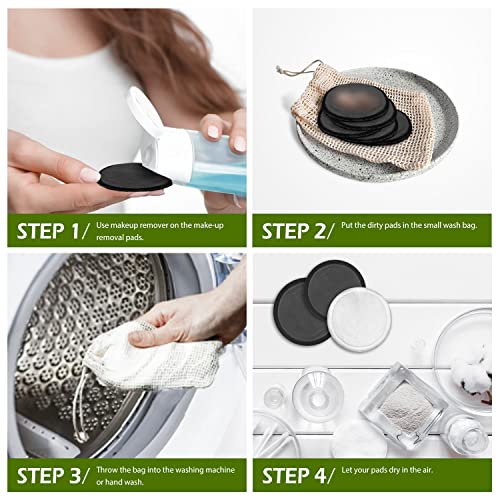 STEP 1/ Use makeup remover on the make-up removal pads.

STEP 2/ Put the dirty pads in the small wash bag.

STEP 3/ Throw the bag into the washing machine or hand wash.

STEP 4/ Let your pads dry in the air.