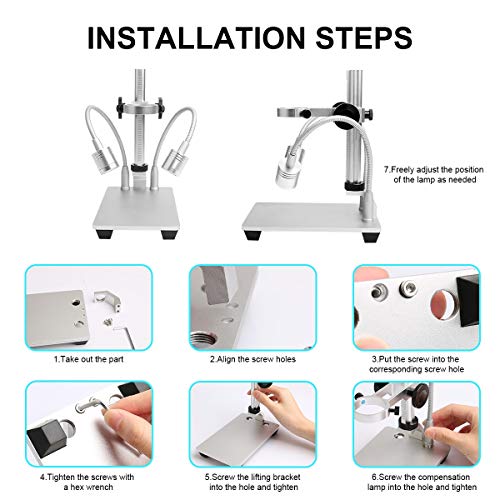 INSTALLATION STEPS

7.Freely adjust the position of the lamp as needed

1.Take out the part

2.Align the screw holes

3.Put the screw into the corresponding screw hole

4.Tighten the screws with a hex wrench

5.Screw the lifting bracket into the hole and tighten

6.Screw the compensation lamp into the hole and tighten