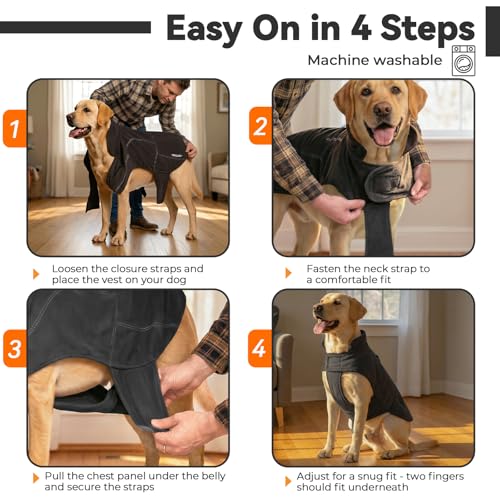 Easy On in 4 Steps

Machine washable

1

Loosen the closure straps and place the vest on your dog

2

Fasten the neck strap to a comfortable fit

3

Pull the chest panel under the belly and secure the straps

4

Adjust for a snug fit - two fingers should fit underneath