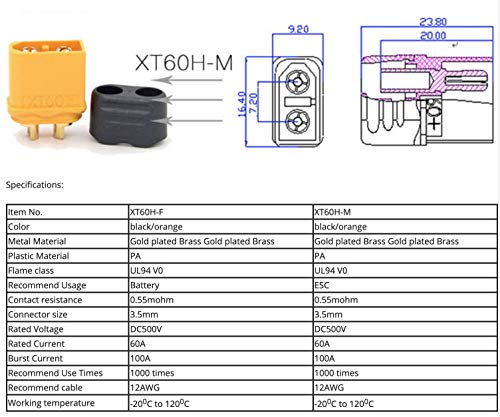 XT60H-M

9.20

16.40

7.20

23.90

20.00

+

Specifications:

| Item No. | XT60H-F | XT60H-M |
|---|---|---|
| Color | black/orange | black/orange |
| Metal Material | Gold plated Brass Gold plated Brass | Gold plated Brass Gold plated Brass |
| Plastic Material | PA | PA |
| Flame class | UL94 V0 | UL94 V0 |
| Recommend Usage | Battery | ESC |
| Contact resistance | 0.55mohm | 0.55mohm |
| Connector size | 3.5mm | 3.5mm |
| Rated Voltage | DC500V | DC500V |
| Rated Current | 60A | 60A |
| Burst Current | 100A | 100A |
| Recommend Use Times | 1000 times | 1000 times |
| Recommend cable | 12AWG | 12AWG |
| Working temperature | -20$^0$C to 120$^0$C | -20$^0$C to 120$^0$C |