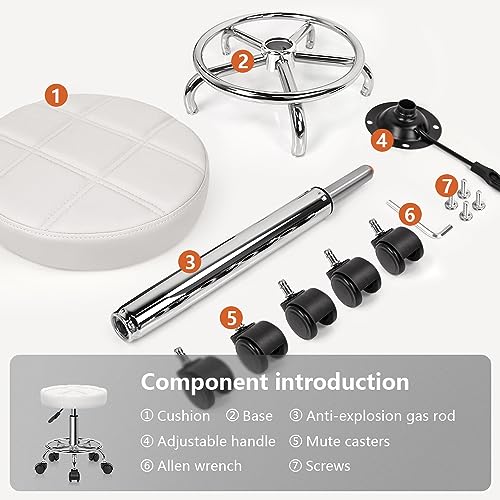 1

2

4

7

6

3

5

Component introduction

① Cushion ② Base ③ Anti-explosion gas rod

④ Adjustable handle ⑤ Mute casters

⑥ Allen wrench ⑦ Screws