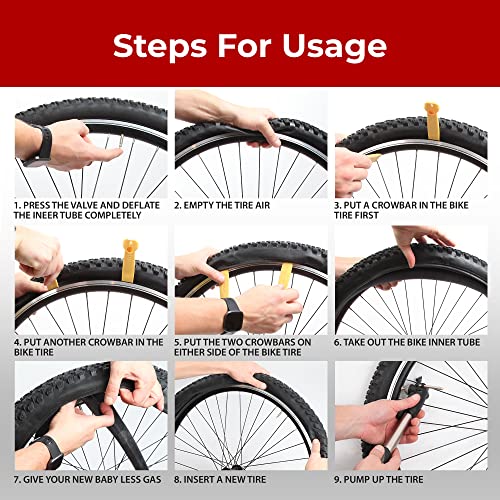 Steps For Usage

1. PRESS THE VALVE AND DEFLATE THE INEER TUBE COMPLETELY

2. EMPTY THE TIRE AIR

3. PUT A CROWBAR IN THE BIKE TIRE FIRST

4. PUT ANOTHER CROWBAR IN THE BIKE TIRE

5. PUT THE TWO CROWBARS ON EITHER SIDE OF THE BIKE TIRE

6. TAKE OUT THE BIKE INNER TUBE

7. GIVE YOUR NEW BABY LESS GAS

8. INSERT A NEW TIRE

9. PUMP UP THE TIRE