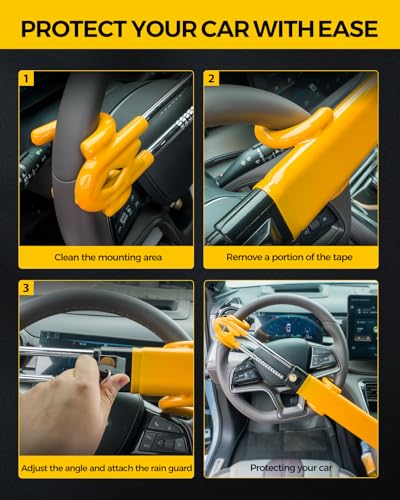 PROTECT YOUR CAR WITH EASE

1

Clean the mounting area

2

Remove a portion of the tape

3

Adjust the angle and attach the rain guard

Protecting your car