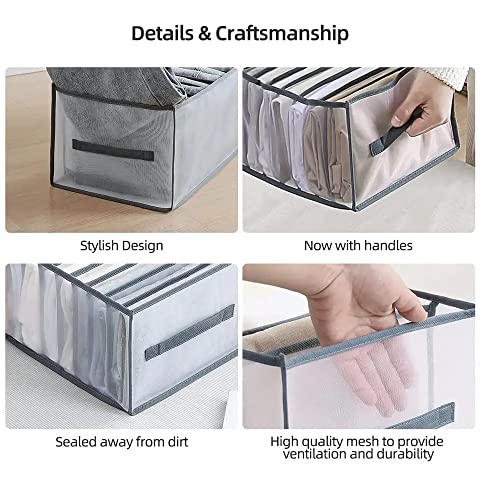 Details & Craftsmanship

Stylish Design

Now with handles

Sealed away from dirt

High quality mesh to provide ventilation and durability