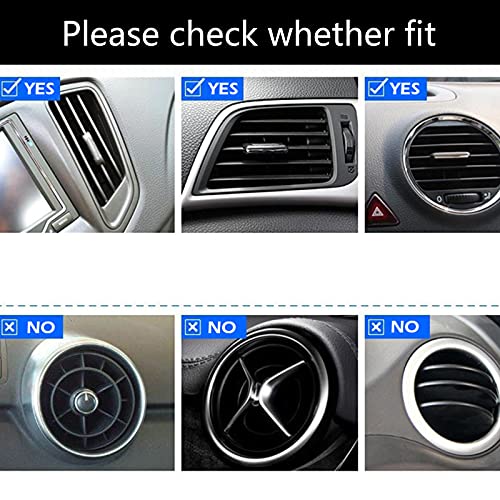 Please check whether fit

YES

YES

YES

NO

NO

NO