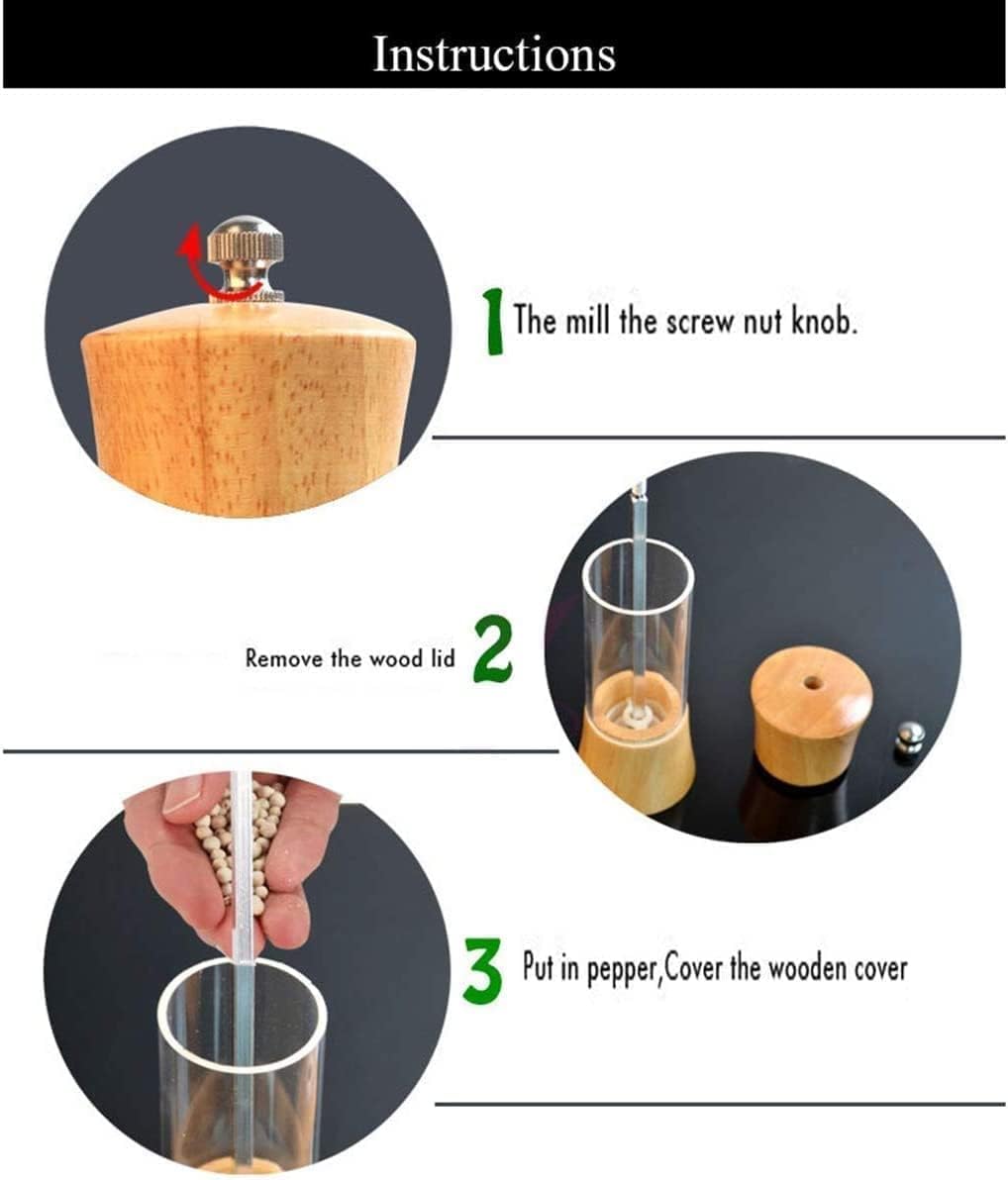 Instructions

1 The mill the screw nut knob.

Remove the wood lid 2

3 Put in pepper,Cover the wooden cover