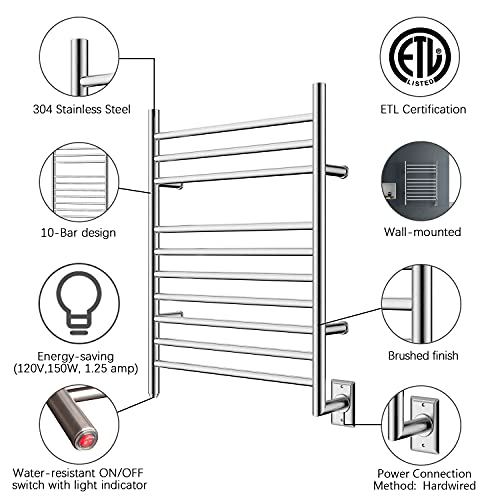 304 Stainless Steel

10-Bar design

Energy-saving
(120V,150W, 1.25 amp)

Water-resistant ON/OFF switch with light indicator

ETL
LISTED

ETL Certification

Wall-mounted

Brushed finish

Power Connection
Method: Hardwired