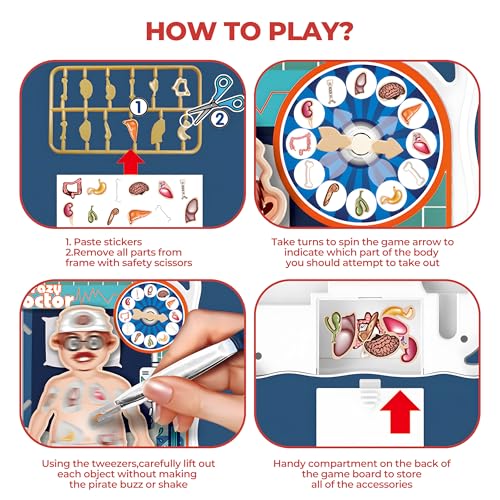 HOW TO PLAY?

1

2

1. Paste stickers
2.Remove all parts from frame with safety scissors

Take turns to spin the game arrow to indicate which part of the body you should attempt to take out

razy
octor

Using the tweezers,carefully lift out each object without making the pirate buzz or shake

Handy compartment on the back of the game board to store all of the accessories