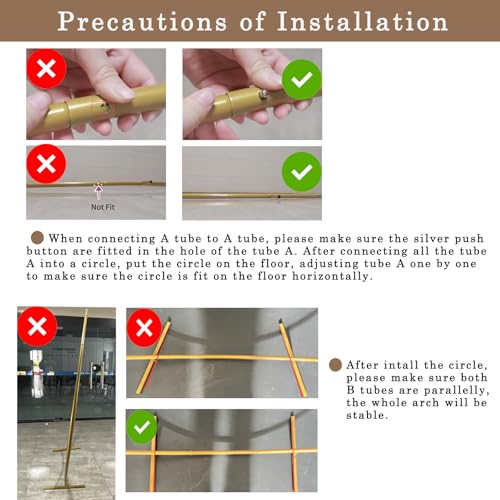 Precautions of Installation

Not Fit

When connecting A tube to A tube, please make sure the silver push button are fitted in the hole of the tube A. After connecting all the tube A into a circle, put the circle on the floor, adjusting tube A one by one to make sure the circle is fit on the floor horizontally.

After intall the circle, please make sure both B tubes are parallelly, the whole arch will be stable.