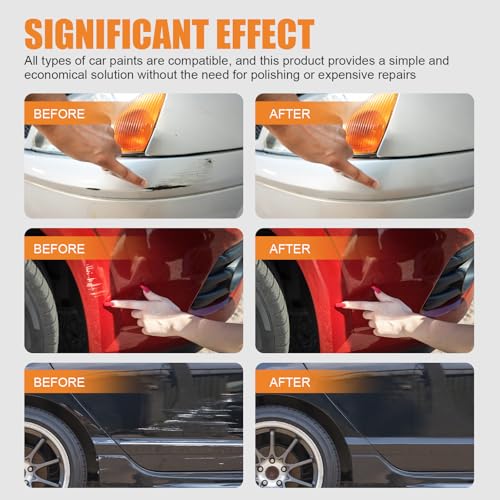 SIGNIFICANT EFFECT

All types of car paints are compatible, and this product provides a simple and economical solution without the need for polishing or expensive repairs

BEFORE

AFTER

BEFORE

AFTER

BEFORE

AFTER