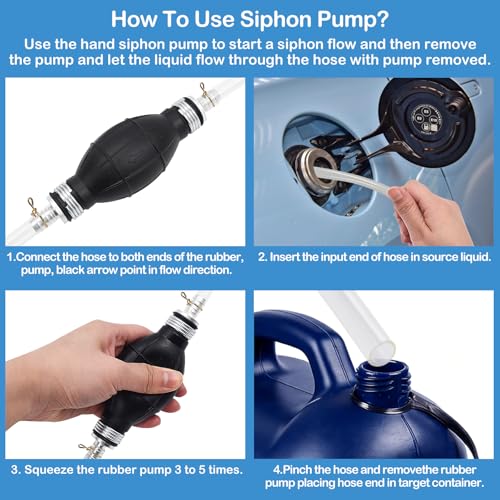 How To Use Siphon Pump?

Use the hand siphon pump to start a siphon flow and then remove the pump and let the liquid flow through the hose with pump removed.

1.Connect the hose to both ends of the rubber, pump, black arrow point in flow direction.

2. Insert the input end of hose in source liquid.

3. Squeeze the rubber pump 3 to 5 times.

4.Pinch the hose and removethe rubber pump placing hose end in target container.