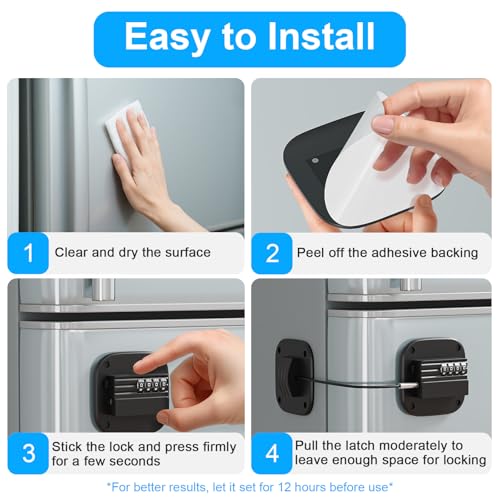 Easy to Install

1 Clear and dry the surface

2 Peel off the adhesive backing

3 Stick the lock and press firmly for a few seconds

4 Pull the latch moderately to leave enough space for locking

*For better results, let it set for 12 hours before use*