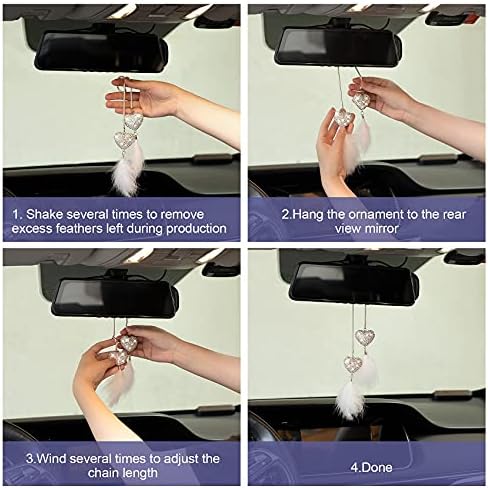 1. Shake several times to remove excess feathers left during production

2.Hang the ornament to the rear view mirror

3.Wind several times to adjust the chain length

4.Done