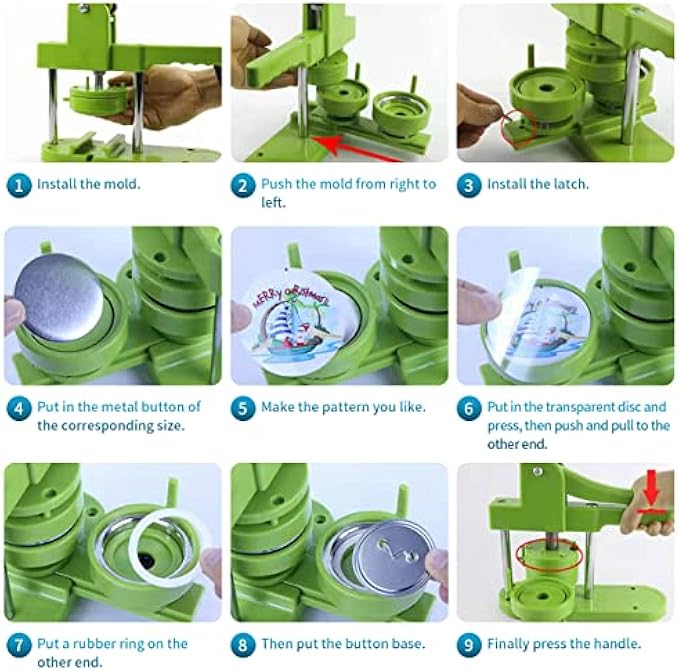 1 Install the mold.

2 Push the mold from right to left.

3 Install the latch.

MERRY CHRISTMAS

4 Put in the metal button of the corresponding size.

5 Make the pattern you like.

6 Put in the transparent disc and press, then push and pull to the other end.

7 Put a rubber ring on the other end.

8 Then put the button base.

9 Finally press the handle.