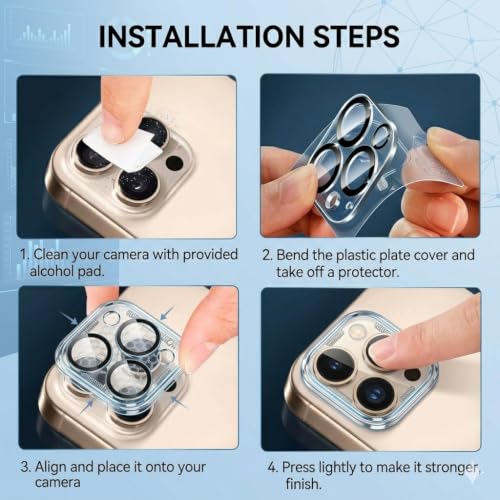 INSTALLATION STEPS

1. Clean your camera with provided alcohol pad.

2. Bend the plastic plate cover and take off a protector.

3. Align and place it onto your camera

4. Press lightly to make it stronger, finish.