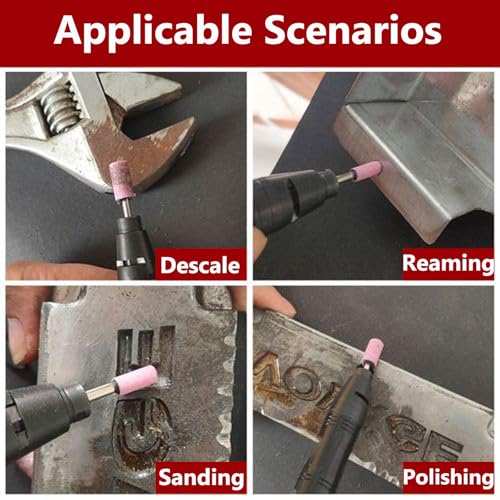 Applicable Scenarios

Descale

Reaming

Sanding

Polishing