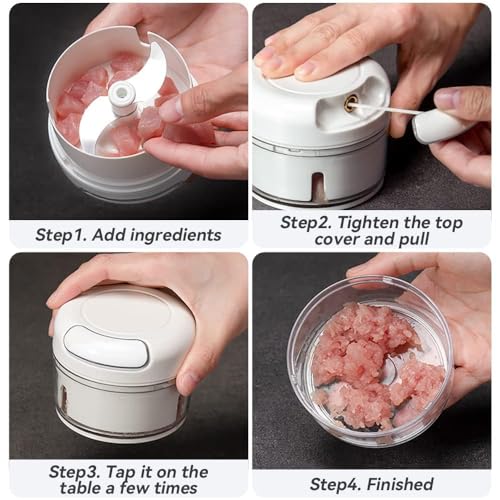 Step1. Add ingredients

Step2. Tighten the top cover and pull

Step3. Tap it on the table a few times

Step4. Finished