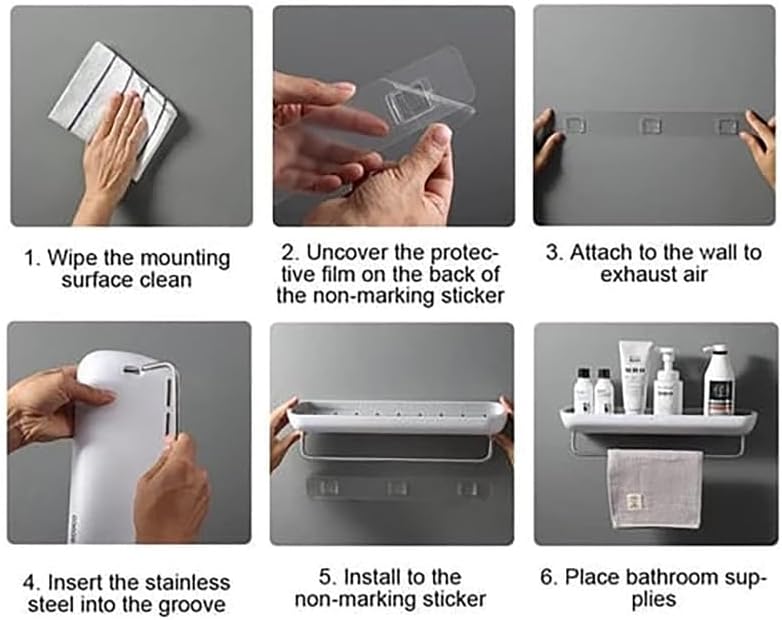 1. Wipe the mounting surface clean

2. Uncover the protective film on the back of the non-marking sticker

3. Attach to the wall to exhaust air

4. Insert the stainless steel into the groove

5. Install to the non-marking sticker

6. Place bathroom supplies