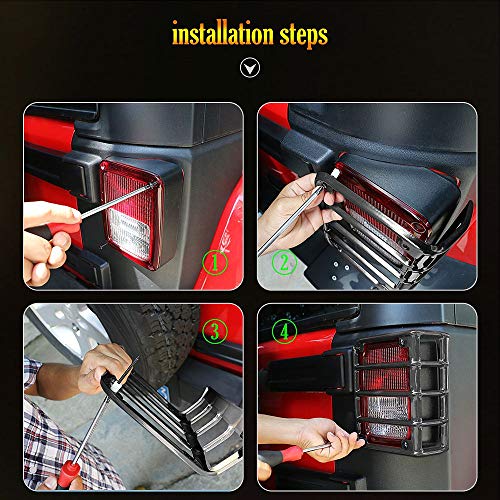 installation steps

①

②

③

④