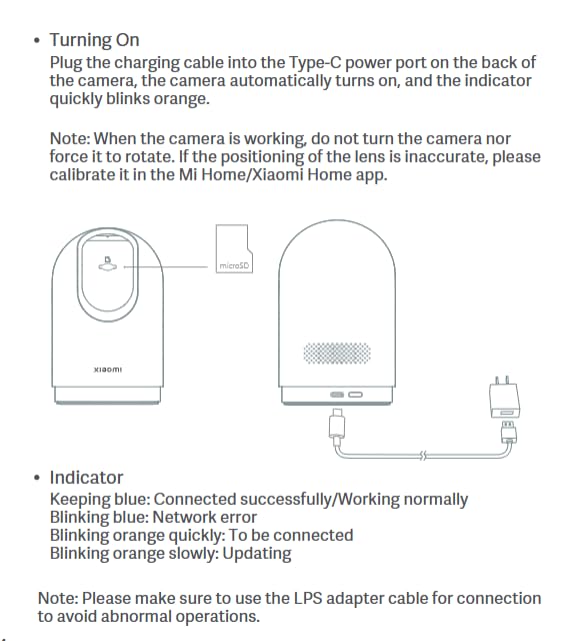 • Turning On
Plug the charging cable into the Type-C power port on the back of the camera, the camera automatically turns on, and the indicator quickly blinks orange.

Note: When the camera is working, do not turn the camera nor force it to rotate. If the positioning of the lens is inaccurate, please calibrate it in the Mi Home/Xiaomi Home app.

microSD

xiaomi

• Indicator
Keeping blue: Connected successfully/Working normally
Blinking blue: Network error
Blinking orange quickly: To be connected
Blinking orange slowly: Updating

Note: Please make sure to use the LPS adapter cable for connection to avoid abnormal operations.