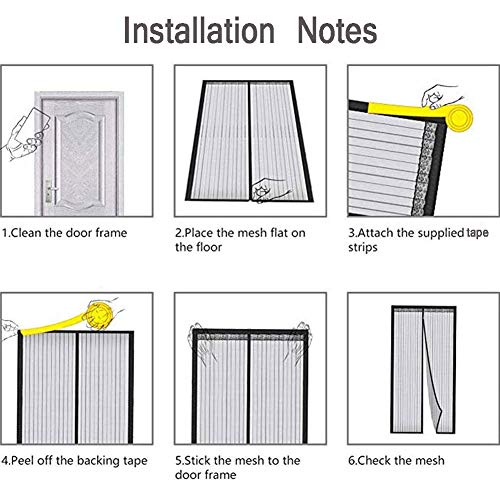 Installation Notes

1.Clean the door frame

2.Place the mesh flat on the floor

3.Attach the supplied tape strips

4.Peel off the backing tape

5.Stick the mesh to the door frame

6.Check the mesh