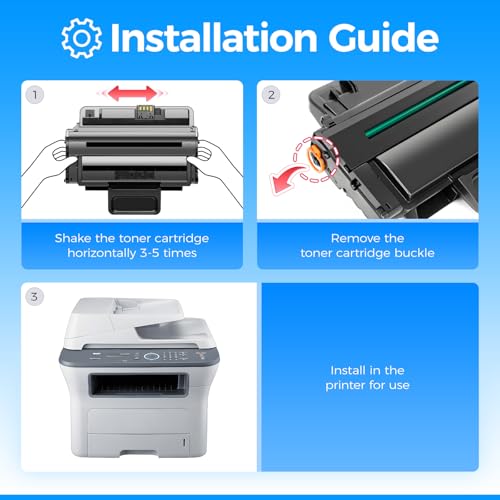 Installation Guide

1

Shake the toner cartridge horizontally 3-5 times

2

Remove the toner cartridge buckle

3

Install in the printer for use