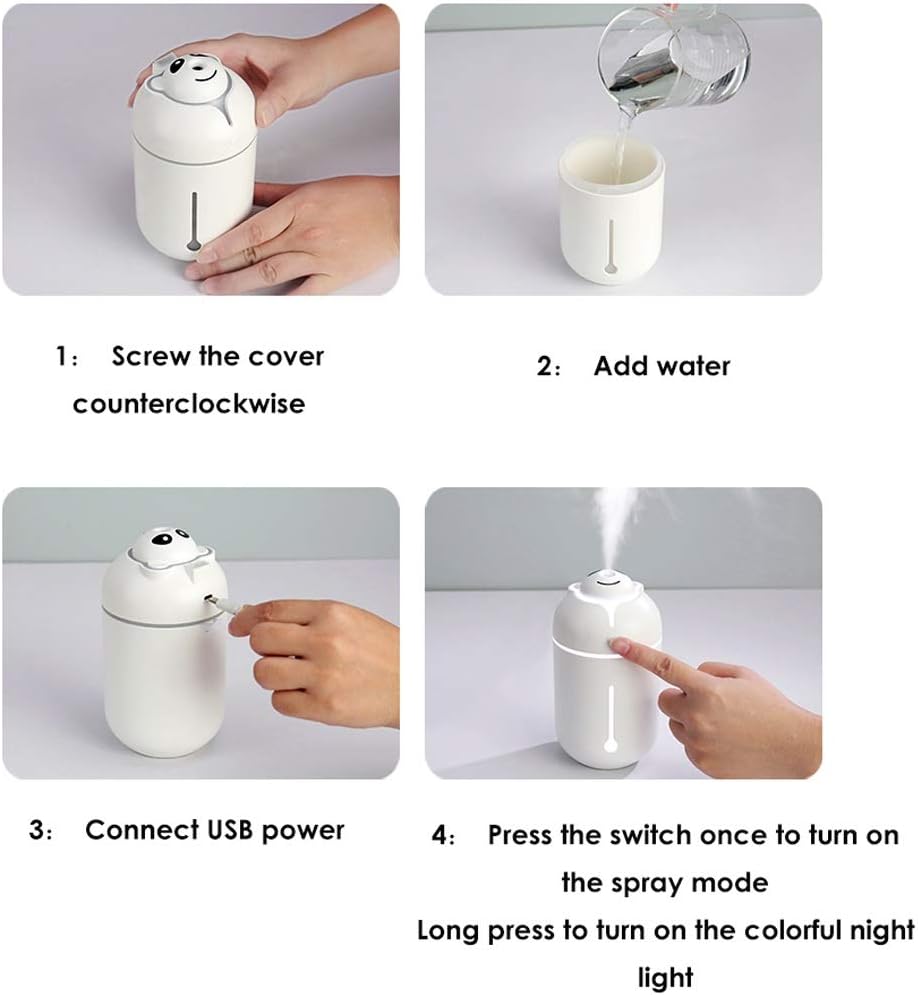 1： Screw the cover counterclockwise

2： Add water

3： Connect USB power

4： Press the switch once to turn on the spray mode
Long press to turn on the colorful night light