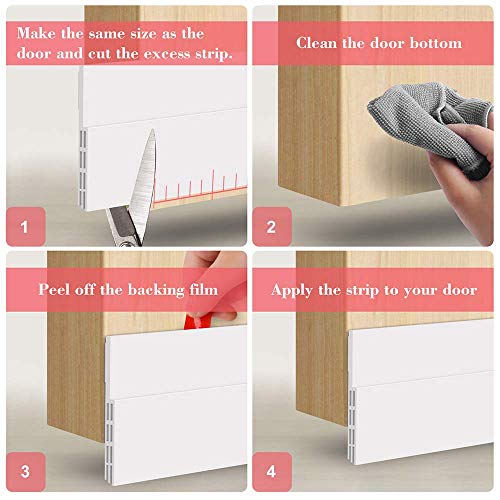 Make the same size as the door and cut the excess strip.

1

Clean the door bottom

2

Peel off the backing film

3

Apply the strip to your door

4