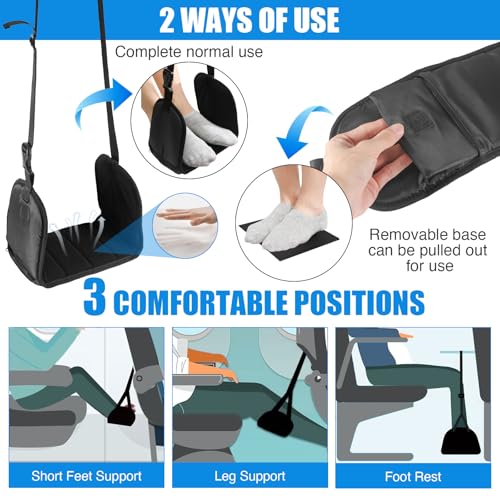 2 WAYS OF USE

Complete normal use

Removable base can be pulled out for use

3 COMFORTABLE POSITIONS

Short Feet Support

Leg Support

Foot Rest