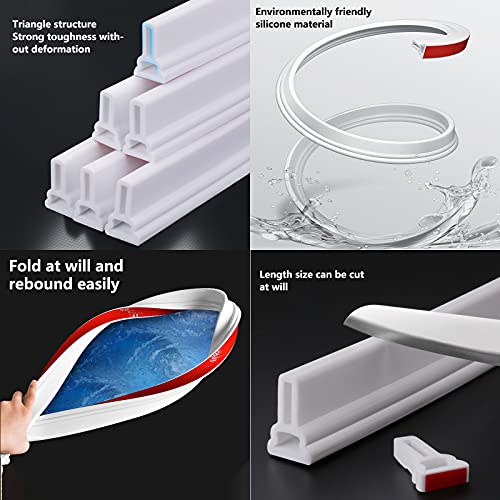 Triangle structure
Strong toughness without deformation

Environmentally friendly silicone material

Fold at will and rebound easily

Length size can be cut at will