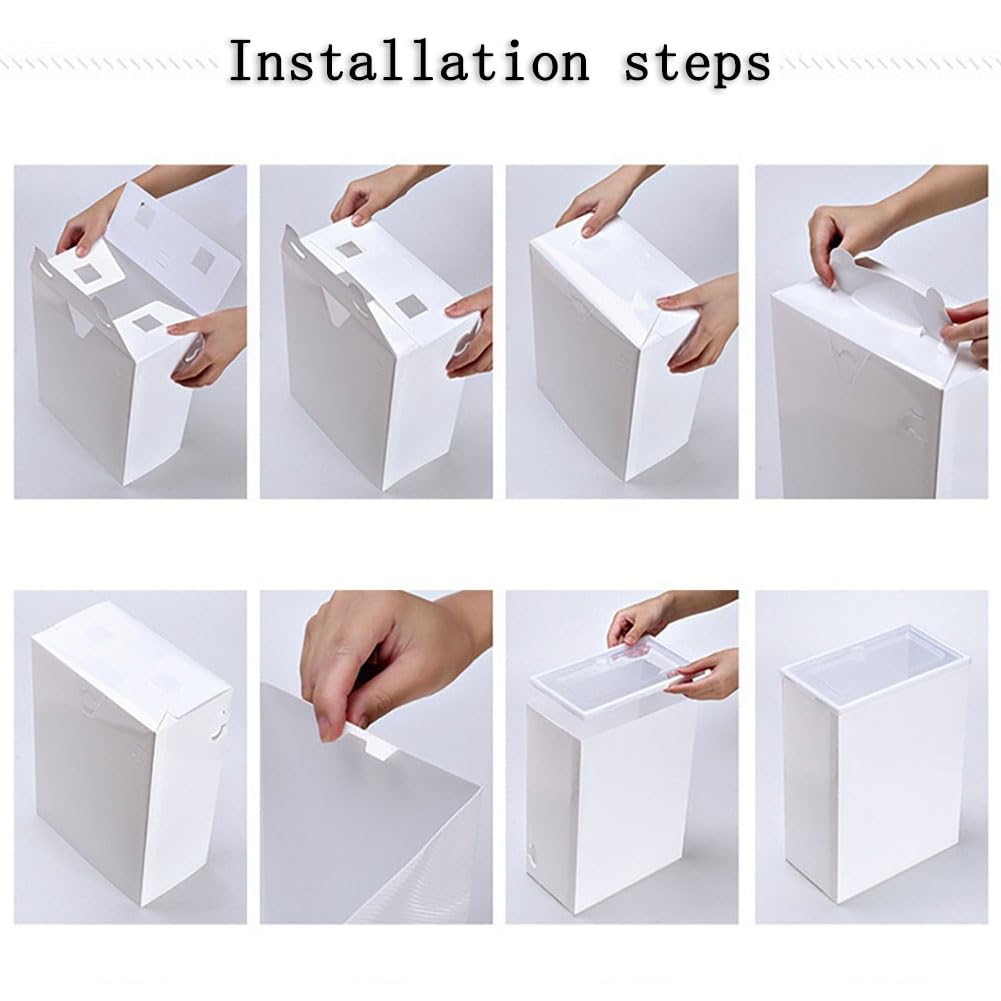 Installation steps