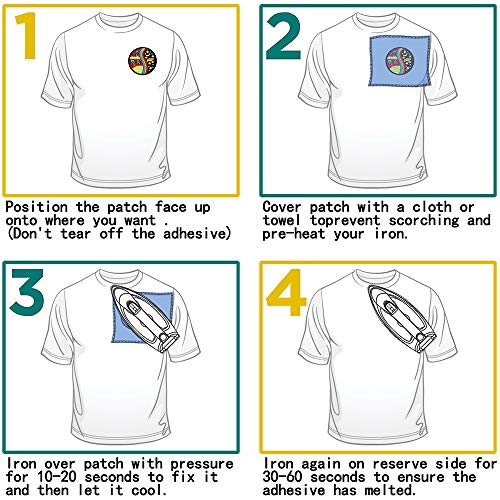 1

Position the patch face up onto where you want .
(Don't tear off the adhesive)

2

Cover patch with a cloth or towel toprevent scorching and pre-heat your iron.

3

Iron over patch with pressure for 10-20 seconds to fix it and then let it cool.

4

Iron again on reserve side for 30-60 seconds to ensure the adhesive has melted.