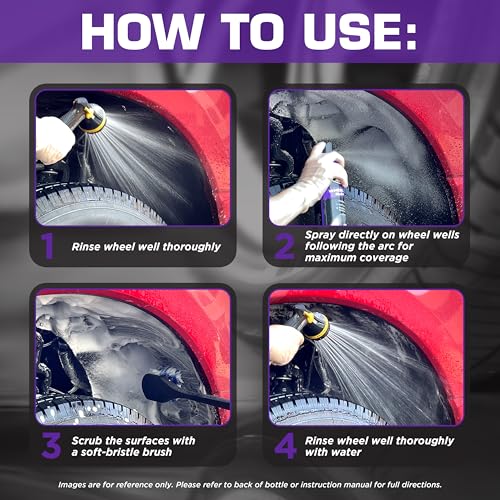 HOW TO USE:

1 Rinse wheel well thoroughly

2 Spray directly on wheel wells following the arc for maximum coverage

3 Scrub the surfaces with a soft-bristle brush

4 Rinse wheel well thoroughly with water

Images are for reference only. Please refer to back of bottle or instruction manual for full directions.