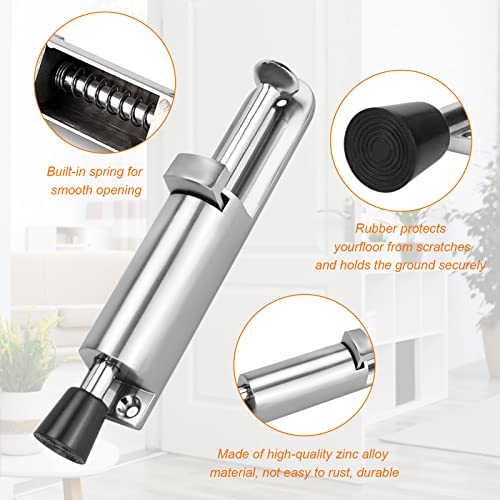 Built-in spring for smooth opening

Rubber protects yourfloor from scratches and holds the ground securely

Made of high-quality zinc alloy material, not easy to rust, durable