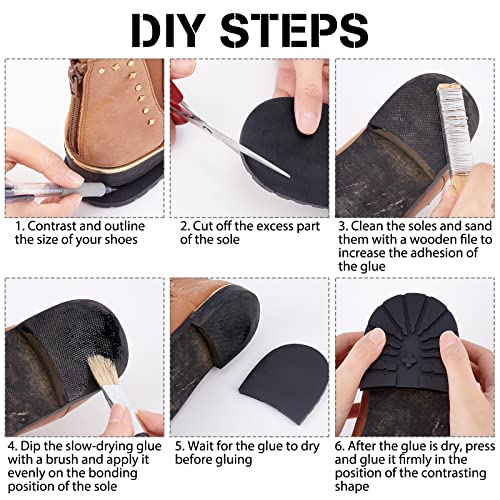 DIY STEPS

1. Contrast and outline the size of your shoes

2. Cut off the excess part of the sole

3. Clean the soles and sand them with a wooden file to increase the adhesion of the glue

4. Dip the slow-drying glue with a brush and apply it evenly on the bonding position of the sole

5. Wait for the glue to dry before gluing

6. After the glue is dry, press and glue it firmly in the position of the contrasting shape