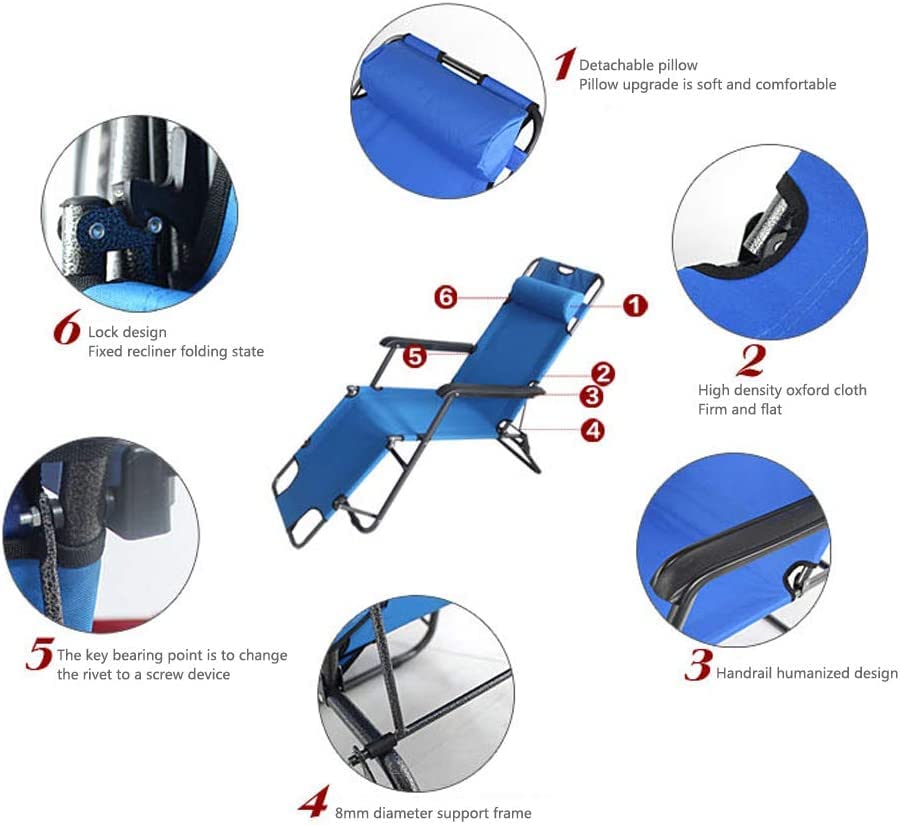 1 Detachable pillow
Pillow upgrade is soft and comfortable

6 Lock design
Fixed recliner folding state

6
1
5
2
3
4

2
High density oxford cloth
Firm and flat

5 The key bearing point is to change the rivet to a screw device

3 Handrail humanized design

4 8mm diameter support frame