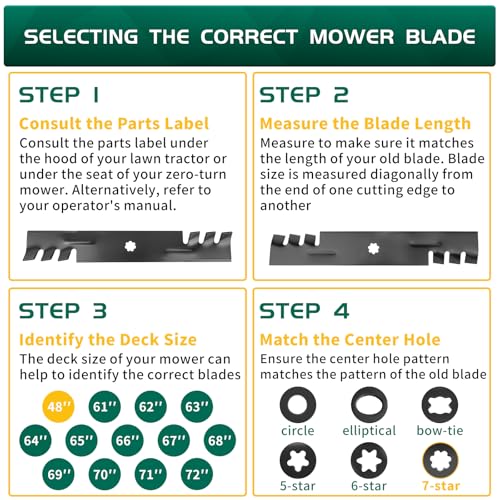 SELECTING THE CORRECT MOWER BLADE

STEP 1
Consult the Parts Label
Consult the parts label under the hood of your lawn tractor or under the seat of your zero-turn mower. Alternatively, refer to your operator's manual.

STEP 2
Measure the Blade Length
Measure to make sure it matches the length of your old blade. Blade size is measured diagonally from the end of one cutting edge to another

STEP 3
Identify the Deck Size
The deck size of your mower can help to identify the correct blades

48'' 61'' 62'' 63''
64'' 65'' 66'' 67'' 68''
69'' 70'' 71'' 72''

STEP 4
Match the Center Hole
Ensure the center hole pattern matches the pattern of the old blade

circle elliptical bow-tie
5-star 6-star 7-star