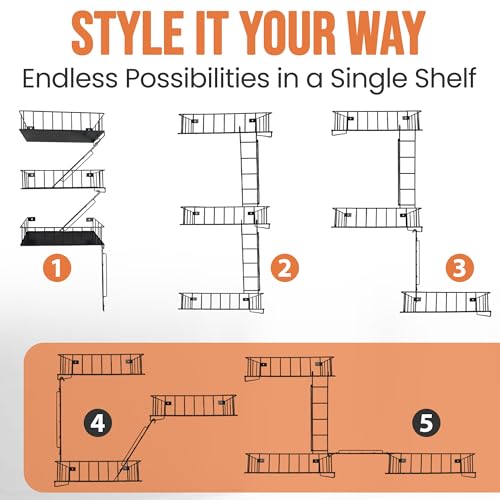 STYLE IT YOUR WAY
Endless Possibilities in a Single Shelf

1
2
3
4
5