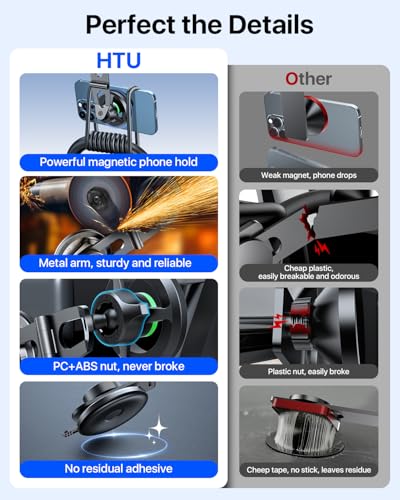 Perfect the Details

HTU

Powerful magnetic phone hold

Metal arm, sturdy and reliable

PC+ABS nut, never broke

No residual adhesive

Other

Weak magnet, phone drops

Cheap plastic, easily breakable and odorous

Plastic nut, easily broke

Cheep tape, no stick, leaves residue