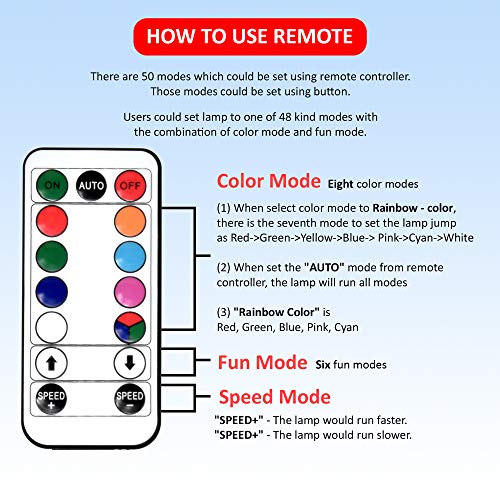 HOW TO USE REMOTE

There are 50 modes which could be set using remote controller. Those modes could be set using button.

Users could set lamp to one of 48 kind modes with the combination of color mode and fun mode.

ON AUTO OFF

SPEED + SPEED −

Color Mode Eight color modes

(1) When select color mode to Rainbow - color, there is the seventh mode to set the lamp jump as Red->Green->Yellow->Blue-> Pink->Cyan->White

(2) When set the "AUTO" mode from remote controller, the lamp will run all modes

(3) "Rainbow Color" is Red, Green, Blue, Pink, Cyan

Fun Mode Six fun modes

Speed Mode

"SPEED+" - The lamp would run faster.
"SPEED+" - The lamp would run slower.