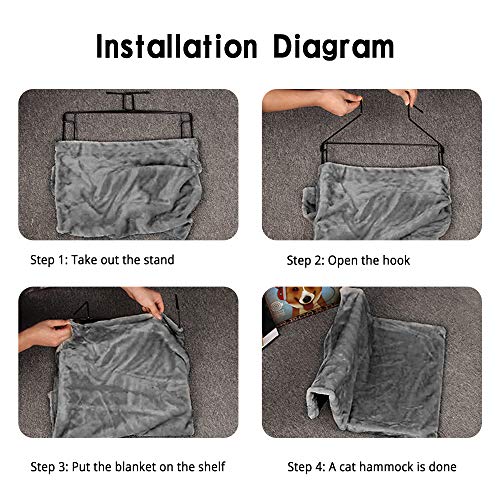 Installation Diagram

Step 1: Take out the stand

Step 2: Open the hook

Step 3: Put the blanket on the shelf

Step 4: A cat hammock is done