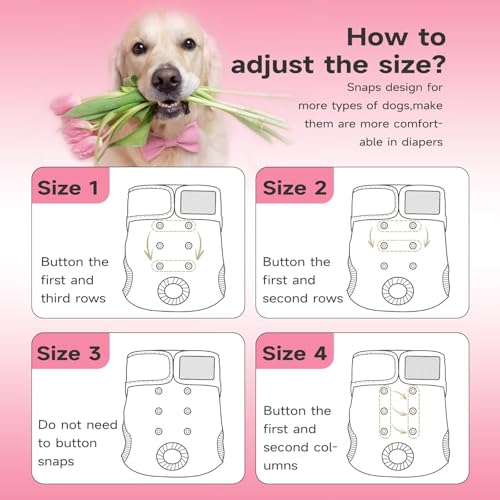 How to adjust the size?

Snaps design for more types of dogs,make them are more comfortable in diapers

Size 1

Button the first and third rows

Size 2

Button the first and second rows

Size 3

Do not need to button snaps

Size 4

Button the first and second columns