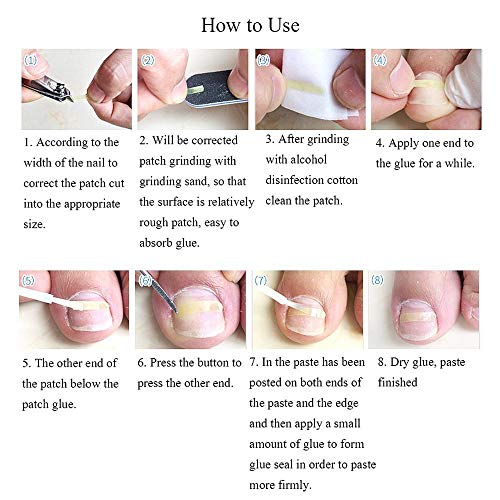 How to Use

(1)

1. According to the width of the nail to correct the patch cut into the appropriate size.

(2)

2. Will be corrected patch grinding with grinding sand, so that the surface is relatively rough patch, easy to absorb glue.

(3)

3. After grinding with alcohol disinfection cotton clean the patch.

(4)

4. Apply one end to the glue for a while.

(5)

5. The other end of the patch below the patch glue.

(6)

6. Press the button to press the other end.

(7)

7. In the paste has been posted on both ends of the paste and the edge and then apply a small amount of glue to form glue seal in order to paste more firmly.

(8)

8. Dry glue, paste finished