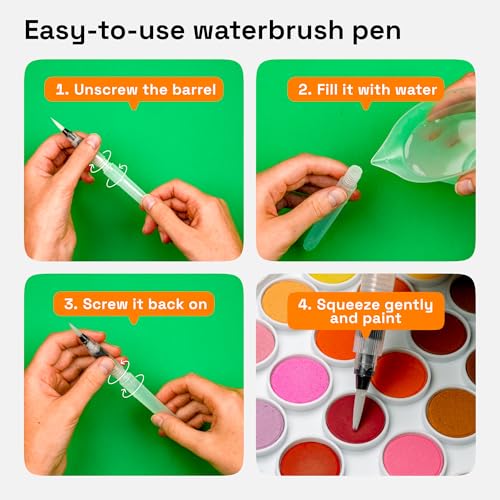 Easy-to-use waterbrush pen

1. Unscrew the barrel

2. Fill it with water

3. Screw it back on

4. Squeeze gently and paint