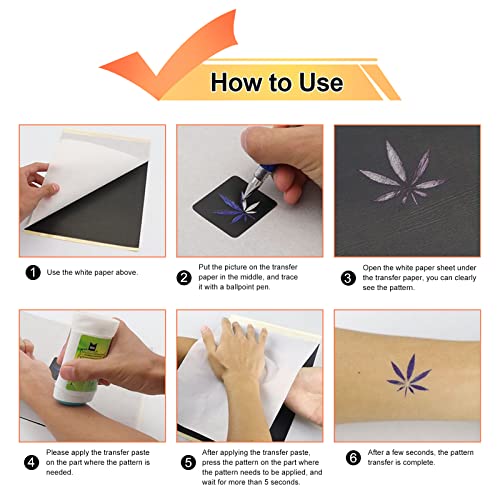 How to Use

1 Use the white paper above.

2 Put the picture on the transfer paper in the middle, and trace it with a ballpoint pen.

3 Open the white paper sheet under the transfer paper, you can clearly see the pattern.

4 Please apply the transfer paste on the part where the pattern is needed.

5 After applying the transfer paste, press the pattern on the part where the pattern needs to be applied, and wait for more than 5 seconds.

6 After a few seconds, the pattern transfer is complete.